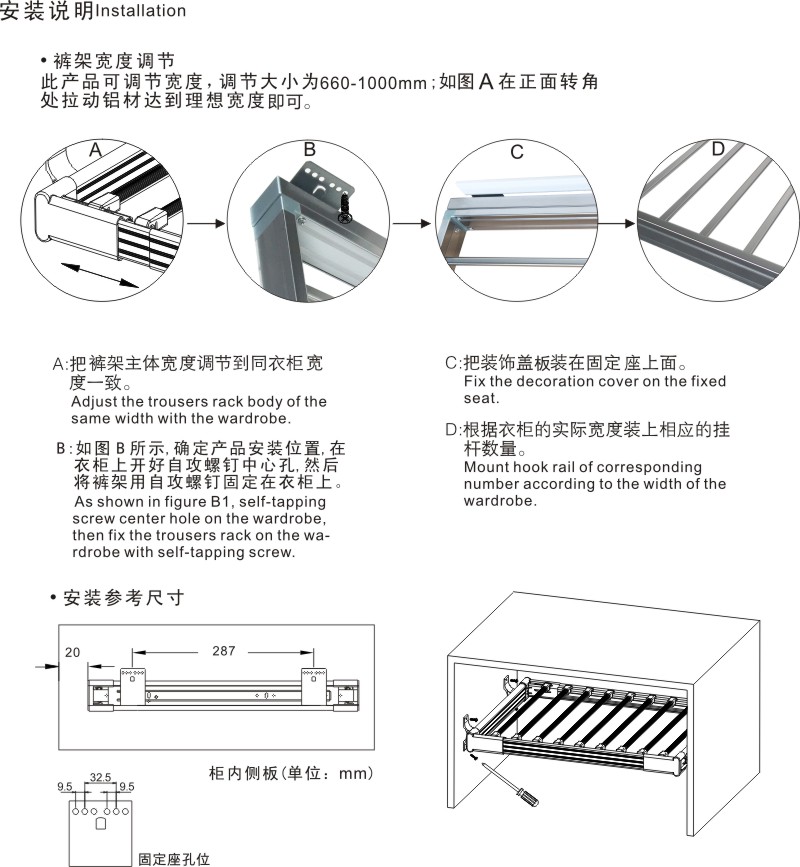 安装说明Installation

• 裤架宽度调节
此产品可调节宽度，调节大小为660-1000mm；如图A在正面转角处拉动铝材达到理想宽度即可。

A

B

C

D

A:把裤架主体宽度调节到同衣柜宽度一致。
Adjust the trousers rack body of the same width with the wardrobe.

B：如图B所示，确定产品安装位置，在衣柜上开好自攻螺钉中心孔，然后将裤架用自攻螺钉固定在衣柜上。
As shown in figure B1, self-tapping screw center hole on the wardrobe, then fix the trousers rack on the wardrobe with self-tapping screw.

C:把装饰盖板装在固定座上面。
Fix the decoration cover on the fixed seat.

D:根据衣柜的实际宽度装上相应的挂杆数量。
Mount hook rail of corresponding number according to the width of the wardrobe.

• 安装参考尺寸

20

287

柜内侧板(单位：mm)

9.5

32.5

9.5

固定座孔位