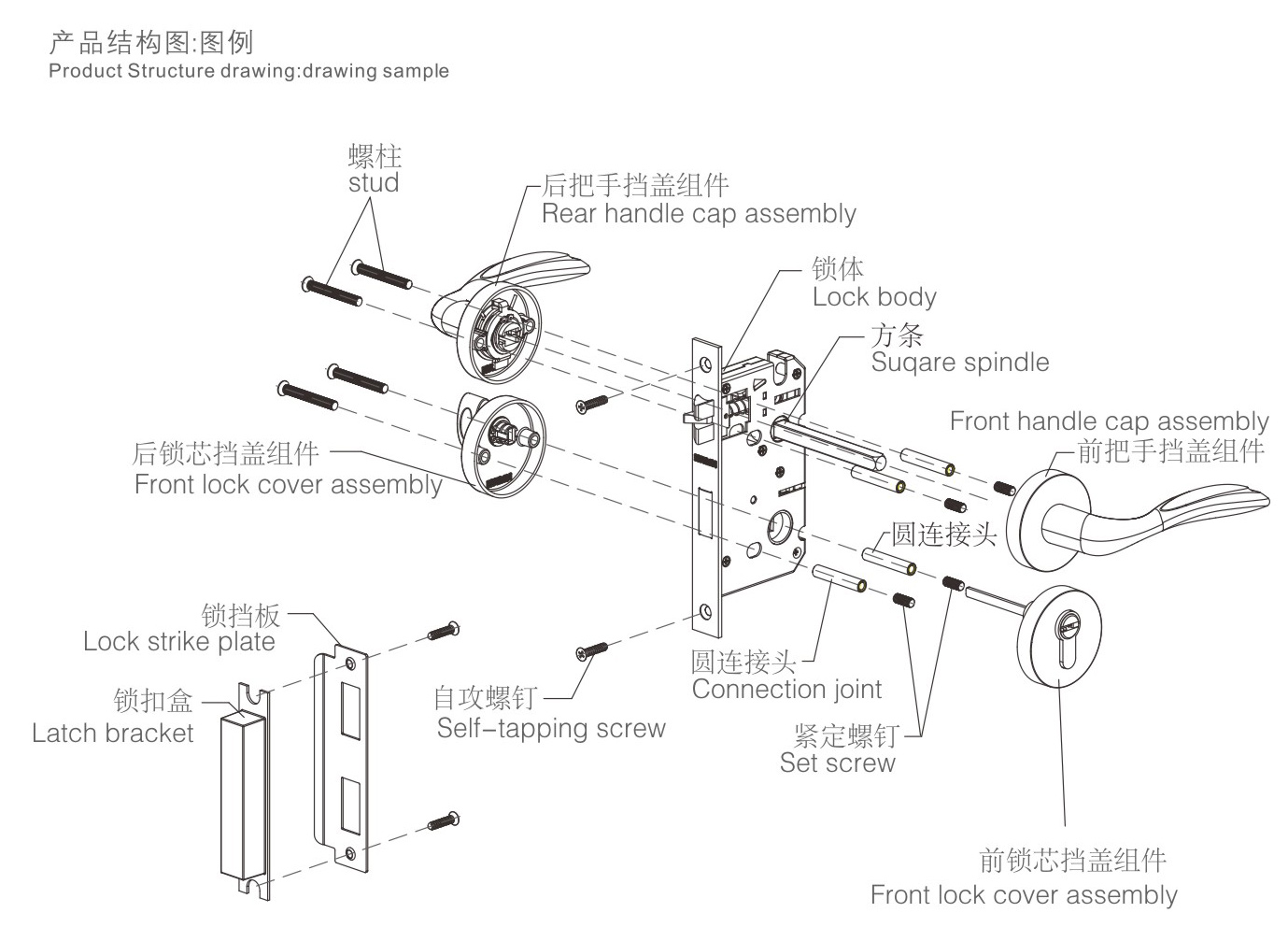 产品结构图:图例
Product Structure drawing:drawing sample

螺柱
stud

后把手挡盖组件
Rear handle cap assembly

锁体
Lock body

方条
Suqare spindle

Front handle cap assembly
前把手挡盖组件

后锁芯挡盖组件
Front lock cover assembly

圆连接头

锁挡板
Lock strike plate

锁扣盒
Latch bracket

自攻螺钉
Self-tapping screw

圆连接头
Connection joint

紧定螺钉
Set screw

前锁芯挡盖组件
Front lock cover assembly