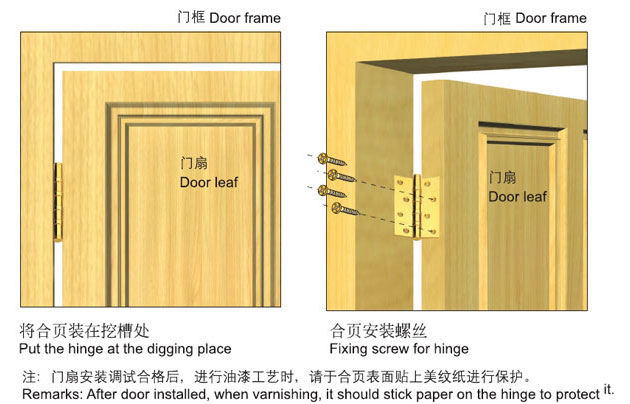 门框 Door frame

门扇
Door leaf

将合页装在挖槽处
Put the hinge at the digging place

门框 Door frame

门扇
Door leaf

合页安装螺丝
Fixing screw for hinge

注：门扇安装调试合格后，进行油漆工艺时，请于合页表面贴上美纹纸进行保护。
Remarks: After door installed, when varnishing, it should stick paper on the hinge to protect it.