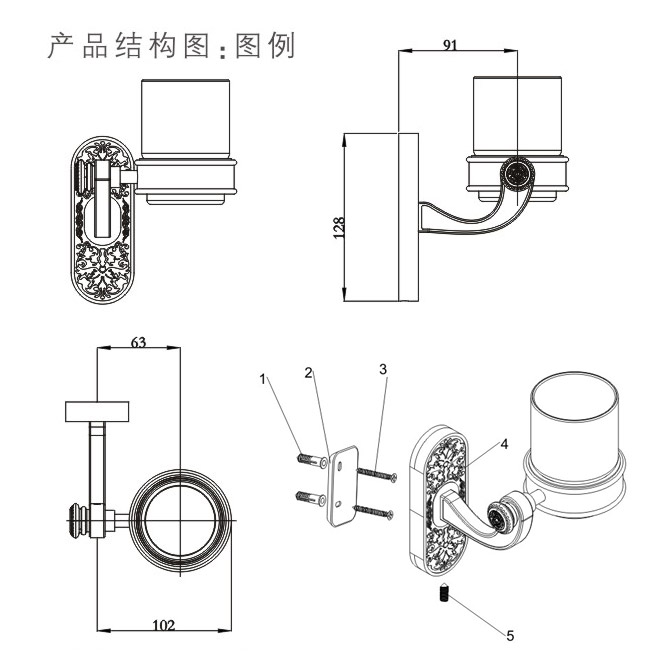 产品结构图:图例

91

128

63

102

1
2
3
4
5